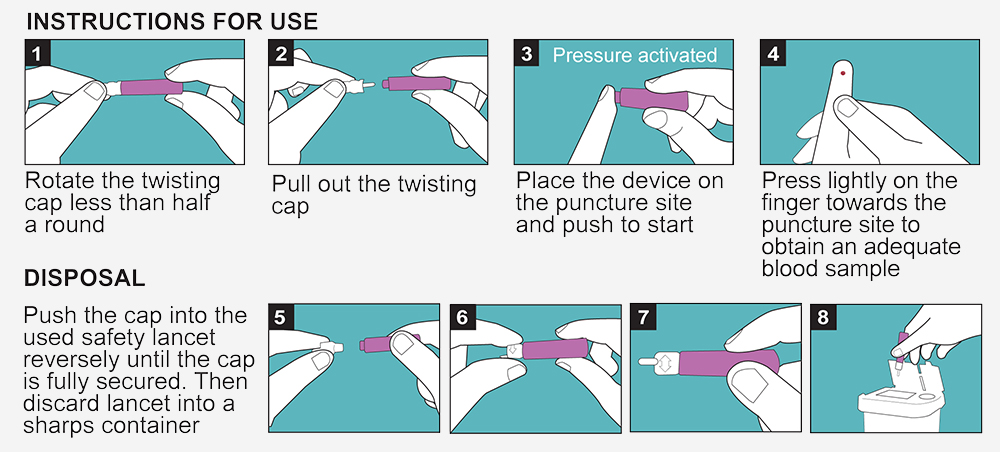 INSTRUCTIONS FOR USE

1

Rotate the twisting cap less than half a round

2

Pull out the twisting cap

3 Pressure activated

Place the device on the puncture site and push to start

4

Press lightly on the finger towards the puncture site to obtain an adequate blood sample

DISPOSAL

Push the cap into the used safety lancet reversely until the cap is fully secured. Then discard lancet into a sharps container

5

6

7

8